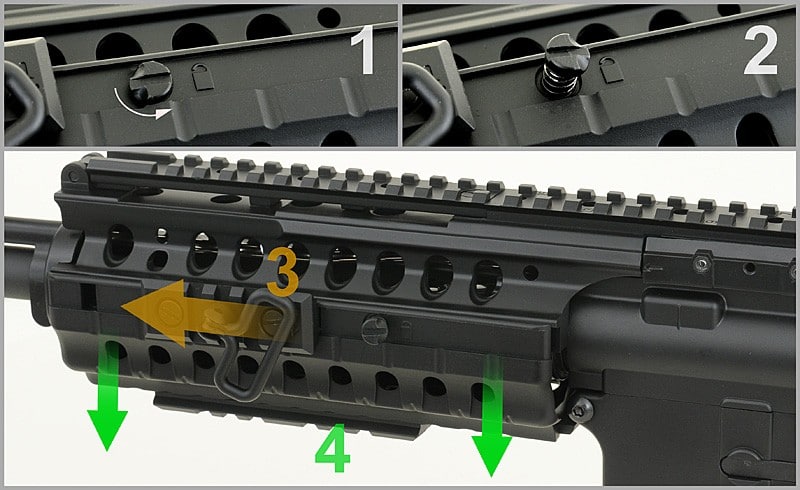 1
2
3
4